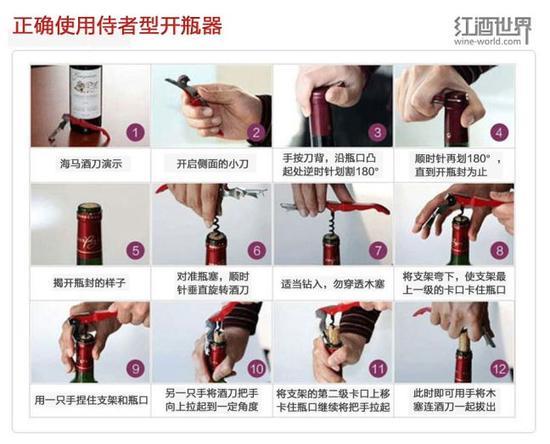 正确使用侍者型开瓶器

红酒世界
wine-world.com

1
海马酒刀演示

2
开启侧面的小刀

3
手按刀背，沿瓶口凸起处逆时针划割180°

4
顺时针再划180°，直到开瓶封为止

5
揭开瓶封的样子

6
对准瓶塞，顺时针垂直旋转酒刀

7
适当钻入，勿穿透木塞

8
将支架弯下，使支架最上一级的卡口卡住瓶口

9
用一只手捏住支架和瓶口

10
另一只手将酒刀把手向上拉起到一定角度

11
将支架的第二级卡口上移卡住瓶口继续将把手拉起

12
此时即可用手将木塞连酒刀一起拔出