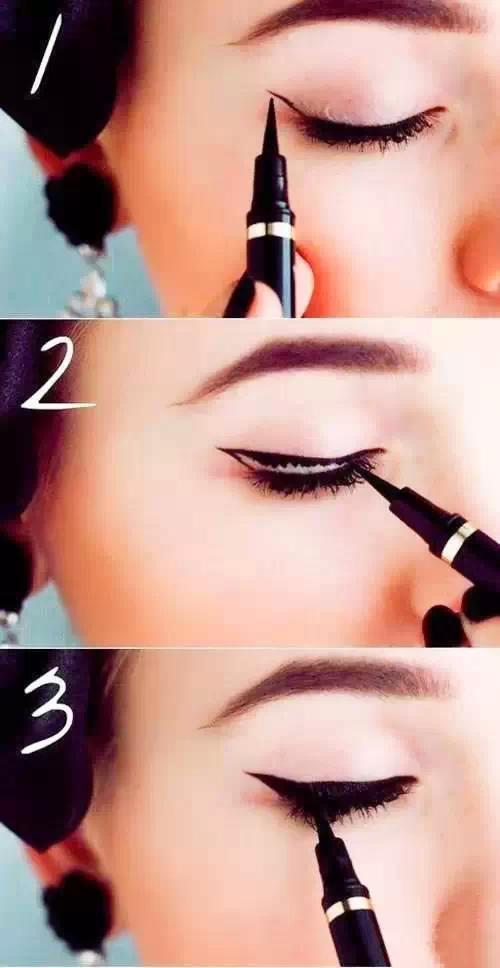 1

2

3